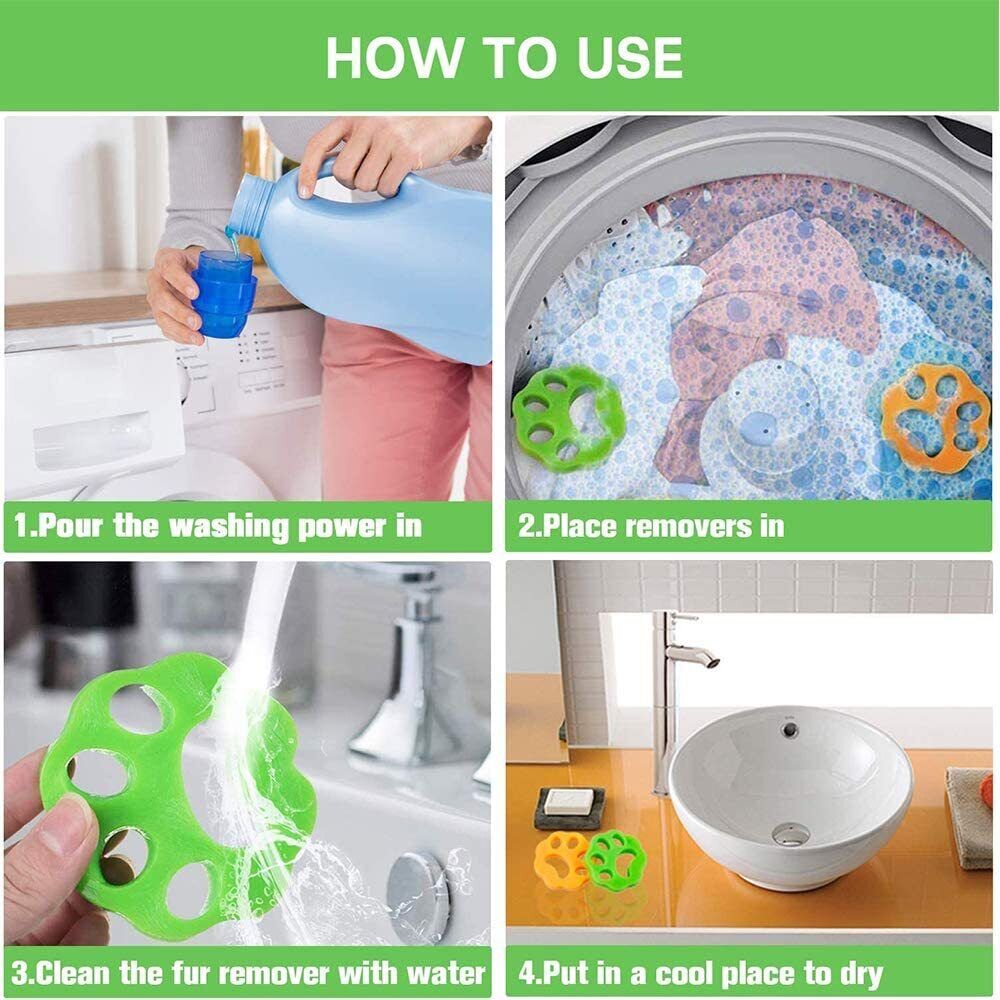 HOW TO USE

1.Pour the washing power in

2.Place removers in

3.Clean the fur remover with water

4.Put in a cool place to dry