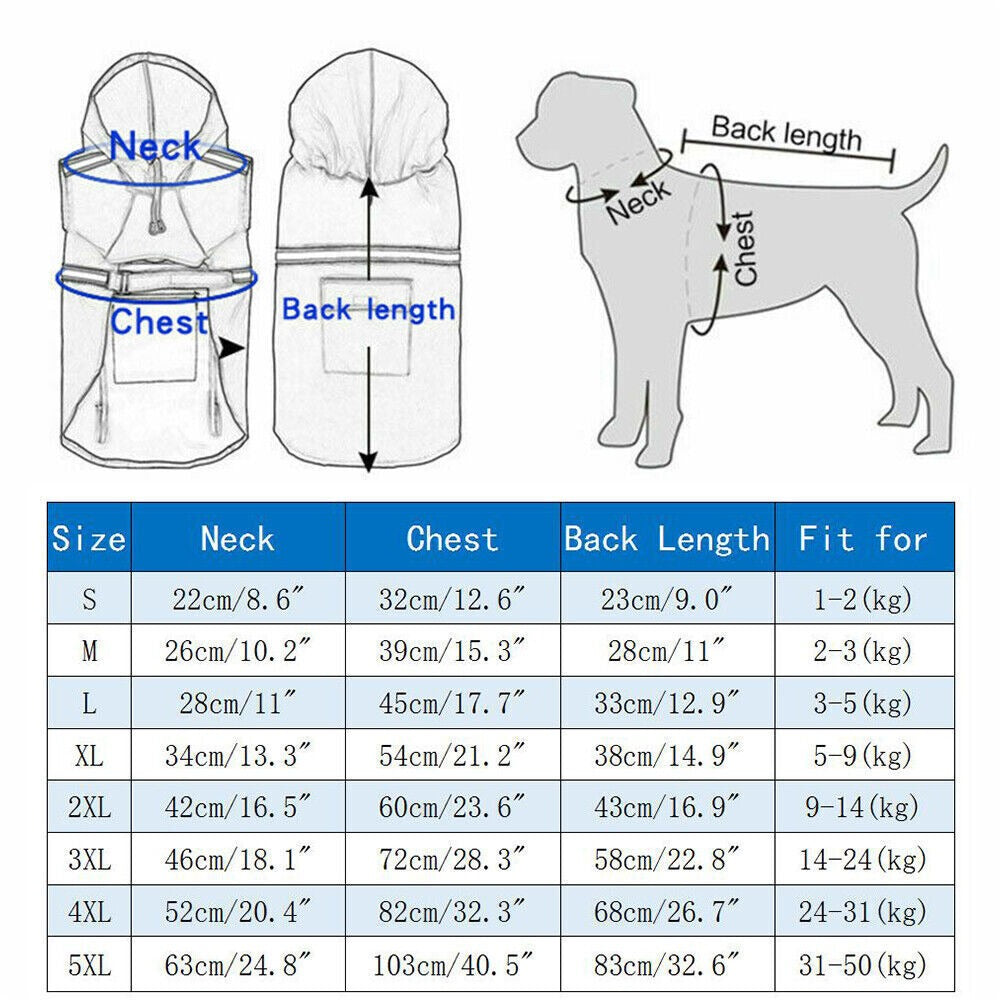 Neck
Chest
Back length

Back length
Neck
Chest

| Size | Neck | Chest | Back Length | Fit for |
|---|---|---|---|---|
| S | 22cm/8.6″ | 32cm/12.6″ | 23cm/9.0″ | 1-2(kg) |
| M | 26cm/10.2″ | 39cm/15.3″ | 28cm/11″ | 2-3(kg) |
| L | 28cm/11″ | 45cm/17.7″ | 33cm/12.9″ | 3-5(kg) |
| XL | 34cm/13.3″ | 54cm/21.2″ | 38cm/14.9″ | 5-9(kg) |
| 2XL | 42cm/16.5″ | 60cm/23.6″ | 43cm/16.9″ | 9-14(kg) |
| 3XL | 46cm/18.1″ | 72cm/28.3″ | 58cm/22.8″ | 14-24(kg) |
| 4XL | 52cm/20.4″ | 82cm/32.3″ | 68cm/26.7″ | 24-31(kg) |
| 5XL | 63cm/24.8″ | 103cm/40.5″ | 83cm/32.6″ | 31-50(kg) |